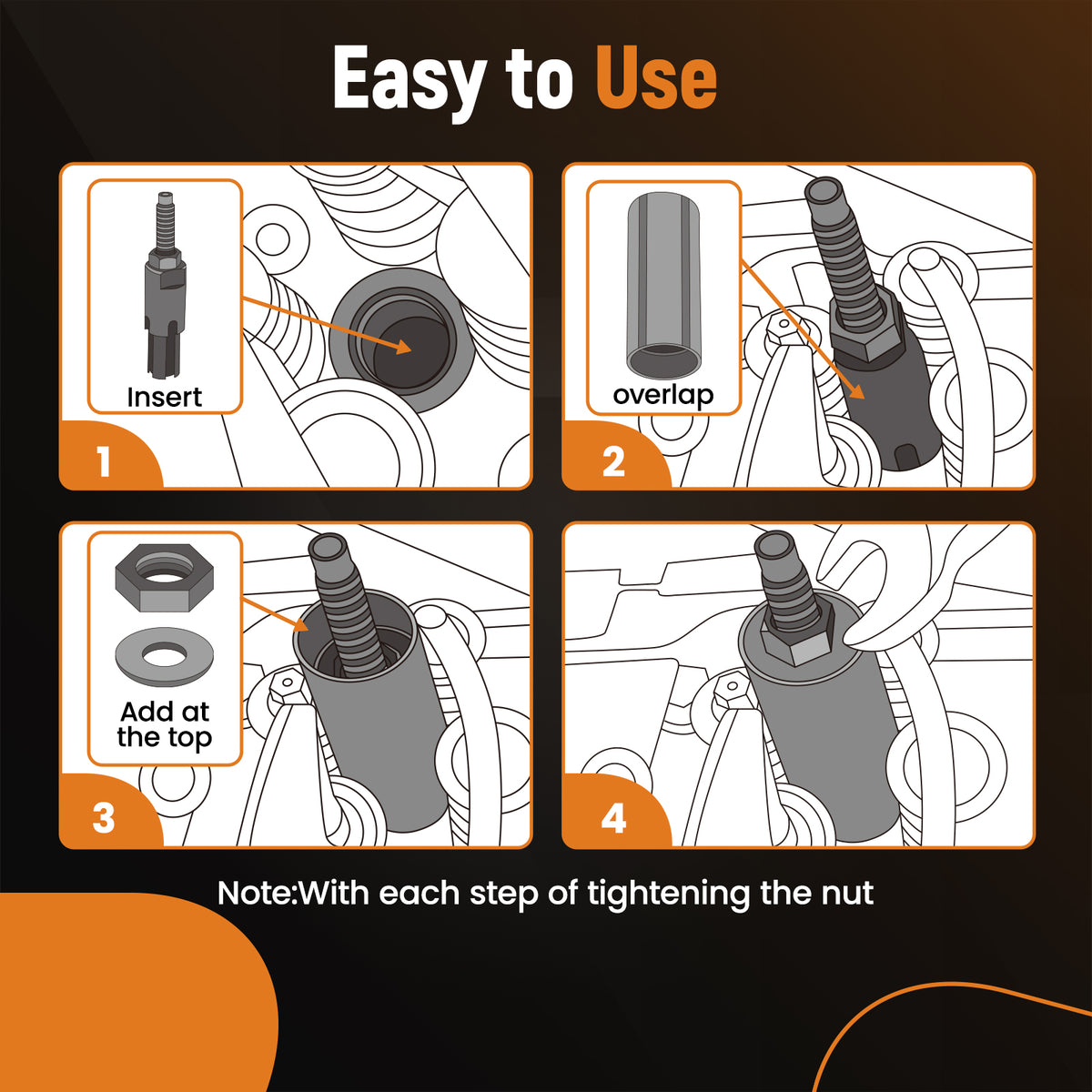 Easy to Use

Insert

1

overlap

2

Add at the top

3

4

Note:With each step of tightening the nut