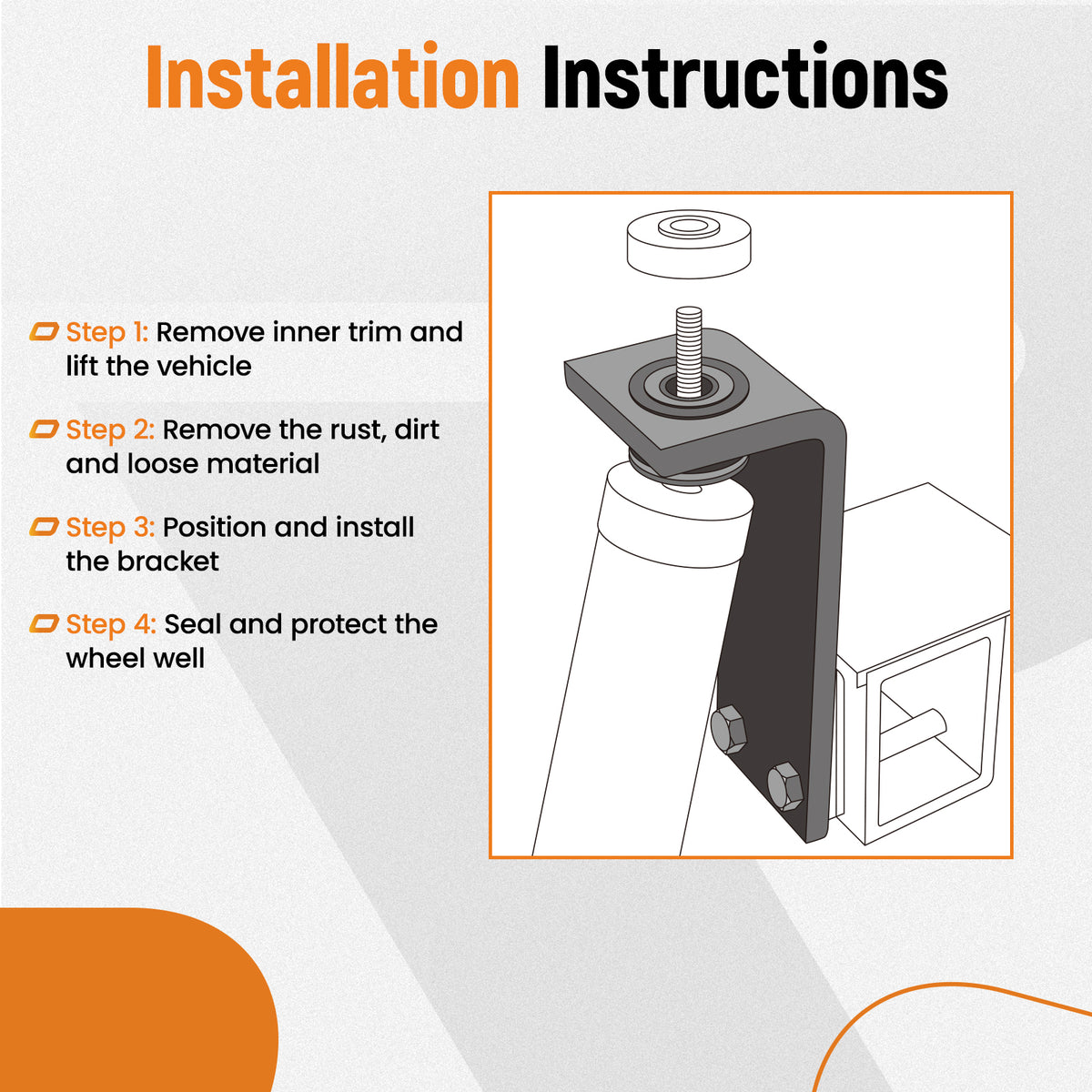 Installation Instructions

Step 1: Remove inner trim and lift the vehicle

Step 2: Remove the rust, dirt and loose material

Step 3: Position and install the bracket

Step 4: Seal and protect the wheel well