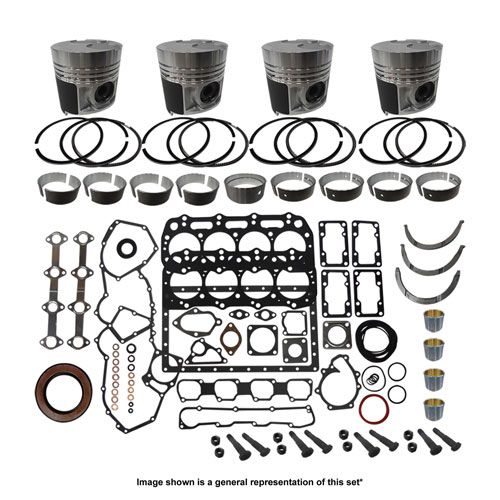 Image shown is a general representation of this set*