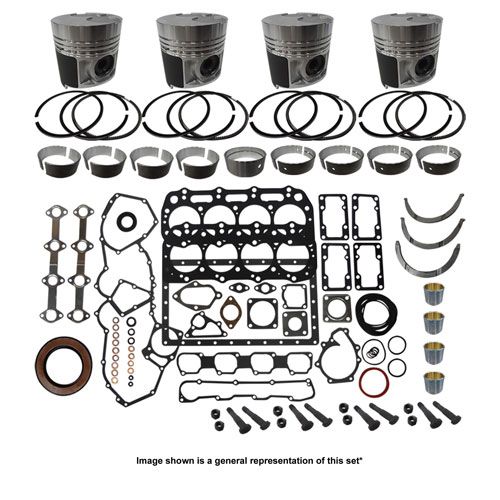 Image shown is a general representation of this set*