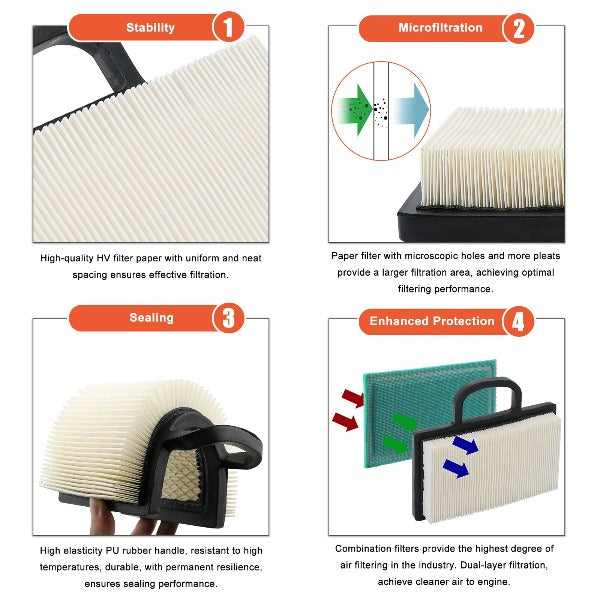 Stability 1

High-quality HV filter paper with uniform and neat spacing ensures effective filtration.

Microfiltration 2

Paper filter with microscopic holes and more pleats provide a larger filtration area, achieving optimal filtering performance.

Sealing 3

High elasticity PU rubber handle, resistant to high temperatures, durable, with permanent resilience, ensures sealing performance.

Enhanced Protection 4

Combination filters provide the highest degree of air filtering in the industry. Dual-layer filtration, achieve cleaner air to engine.