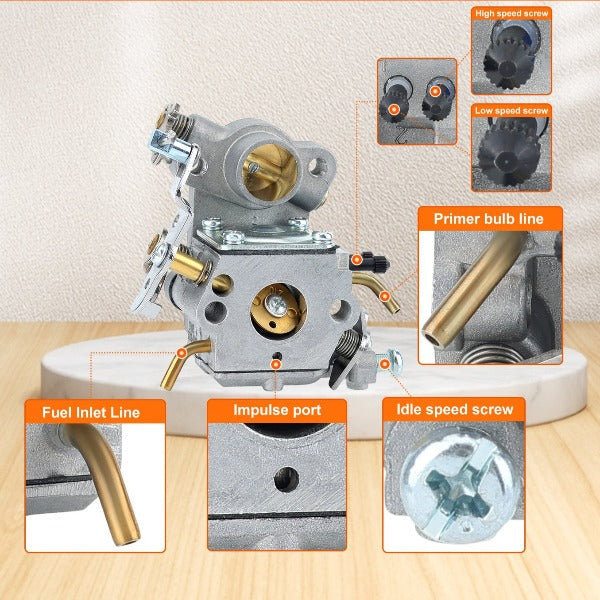 High speed screw

Low speed screw

Primer bulb line

Fuel Inlet Line

Impulse port

Idle speed screw