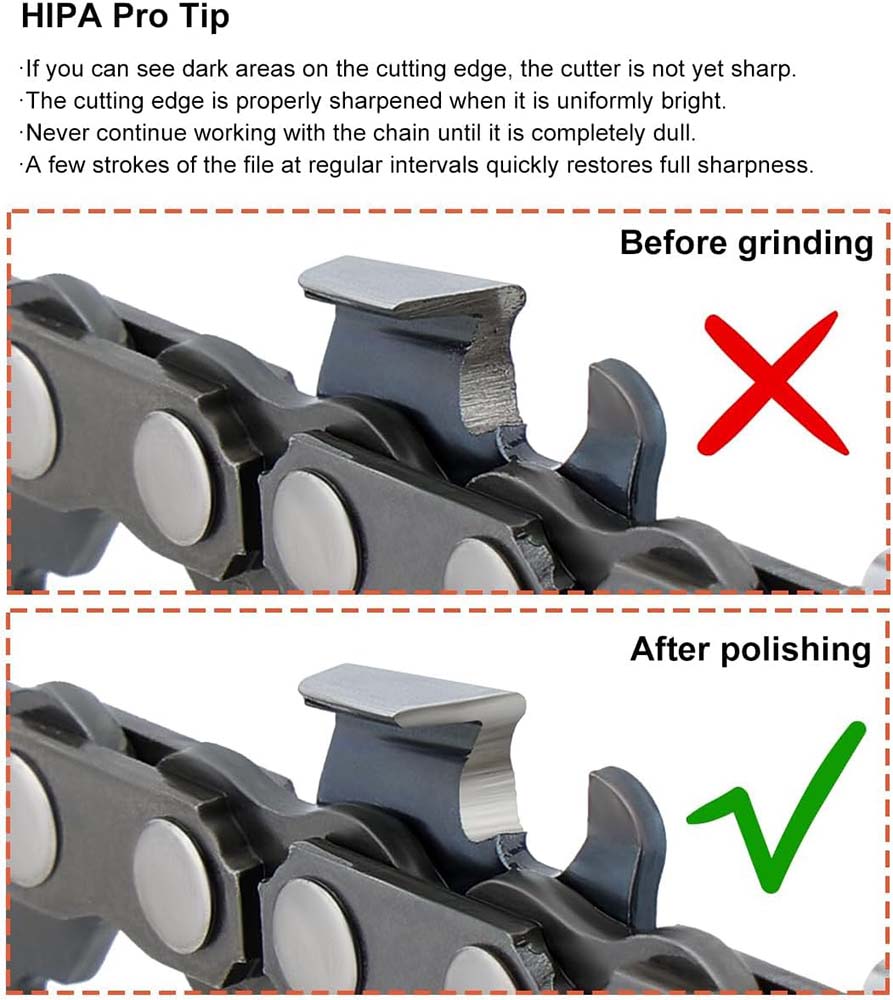 HIPA Pro Tip

·If you can see dark areas on the cutting edge, the cutter is not yet sharp.
·The cutting edge is properly sharpened when it is uniformly bright.
·Never continue working with the chain until it is completely dull.
·A few strokes of the file at regular intervals quickly restores full sharpness.

Before grinding

After polishing