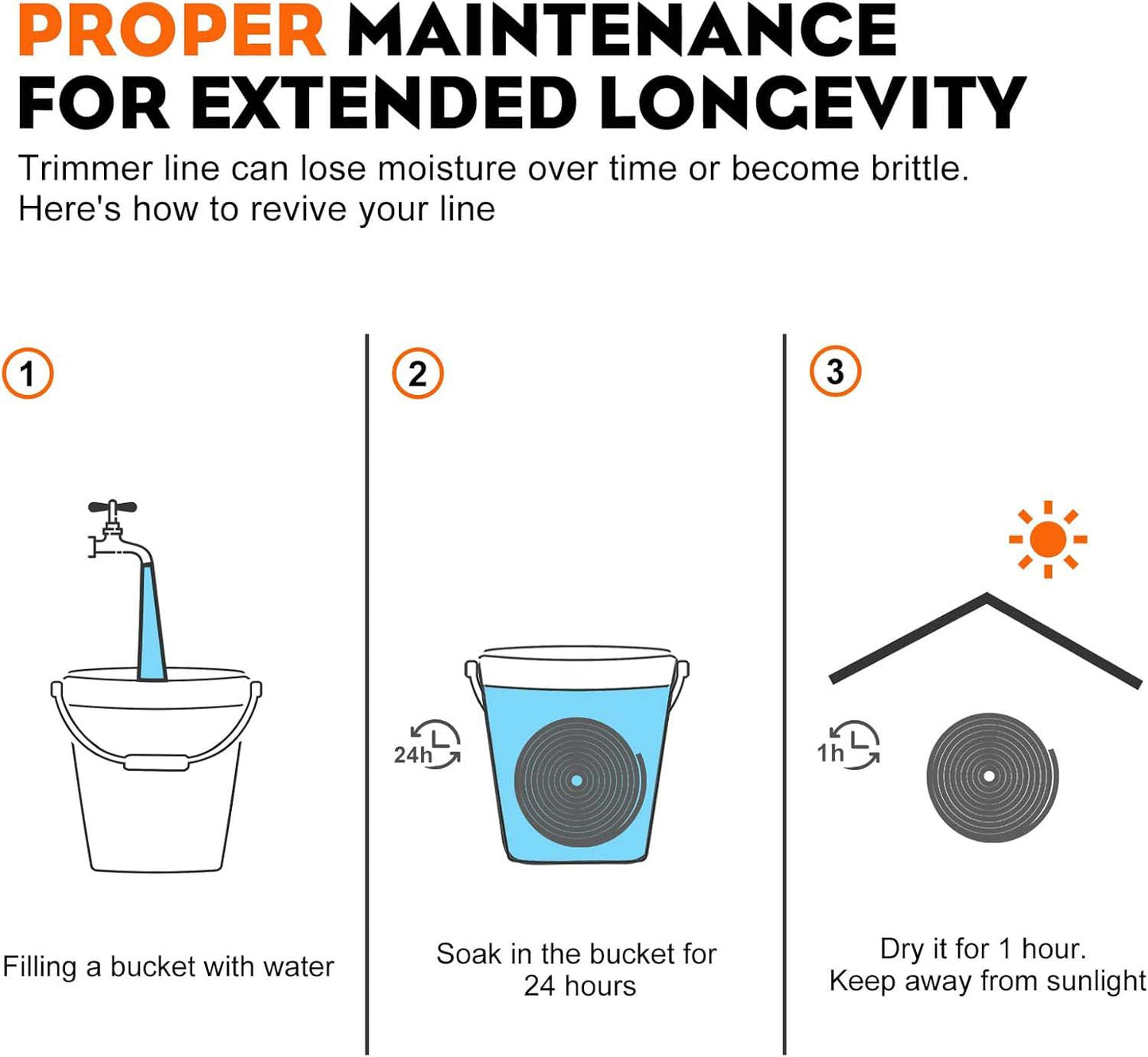 PROPER MAINTENANCE FOR EXTENDED LONGEVITY

Trimmer line can lose moisture over time or become brittle. Here's how to revive your line

1

Filling a bucket with water

2

24h

Soak in the bucket for 24 hours

3

1h

Dry it for 1 hour. Keep away from sunlight